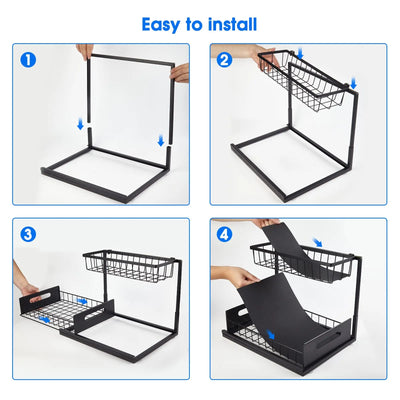 Easy to install

1

2

3

4